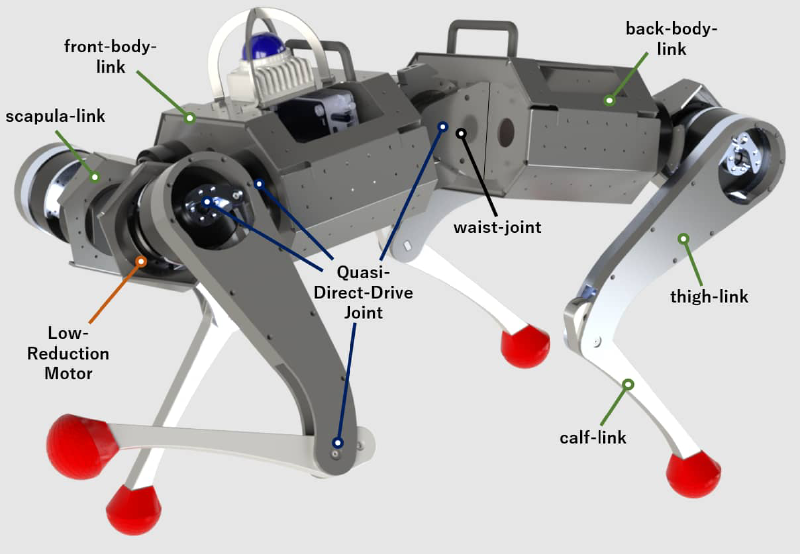 front-body-link

back-body-link

scapula-link

waist-joint

Quasi-Direct-Drive Joint

thigh-link

Low-Reduction Motor

calf-link